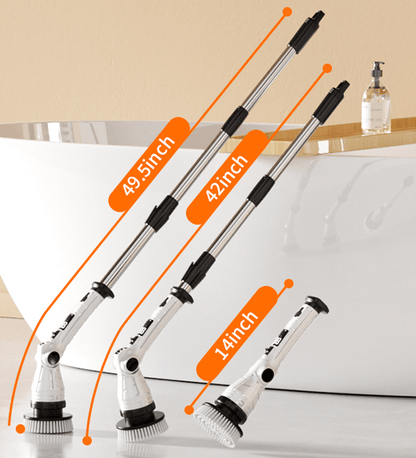 49.5inch

42inch

14inch