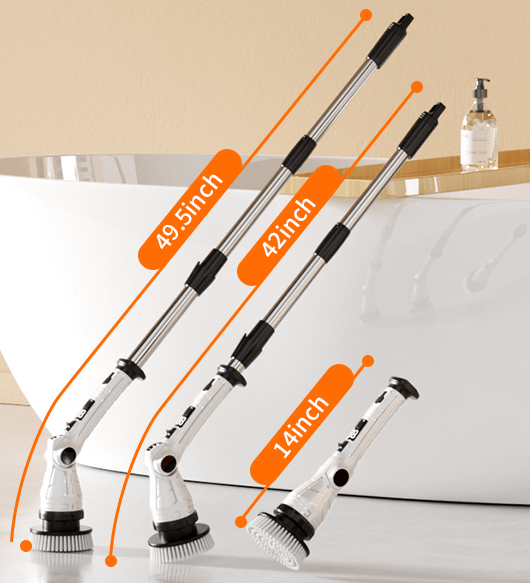 49.5inch

42inch

14inch